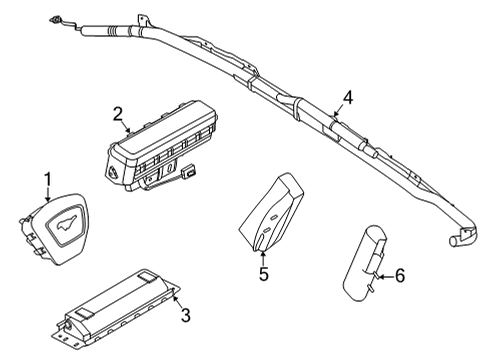 4
2
1
5
6
3