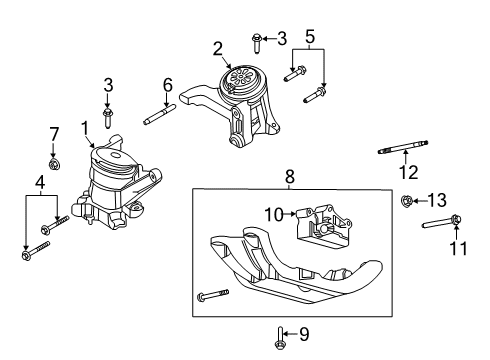 3
5
2
3
6
7
1
12
4
8
13
10
11
9