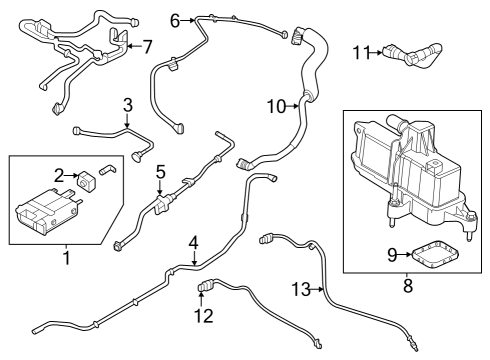 6
7
11
3
10
2
5
1
4
9
8
13
12