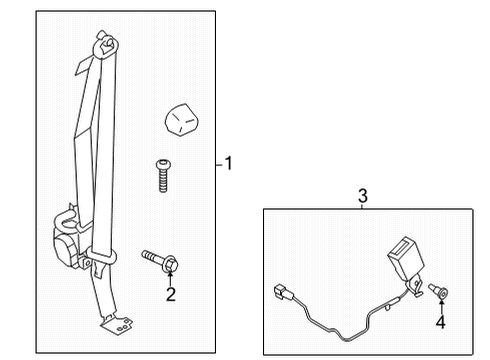 1
2
3
4