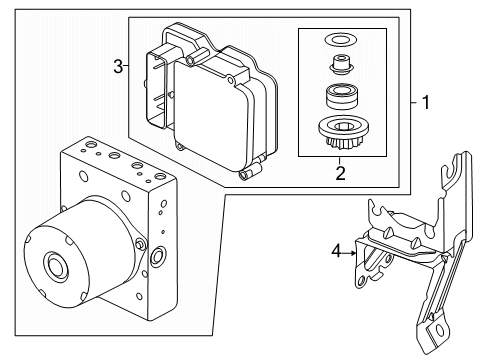 3
1
2
4