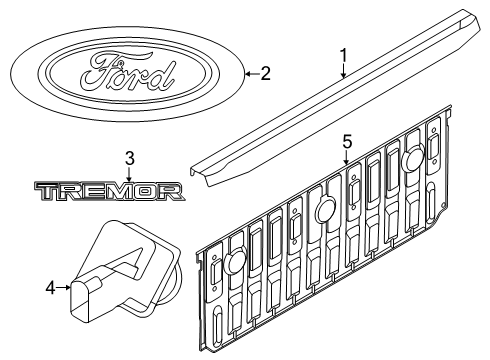 Ford

2

1

3

TREMOR

5

4