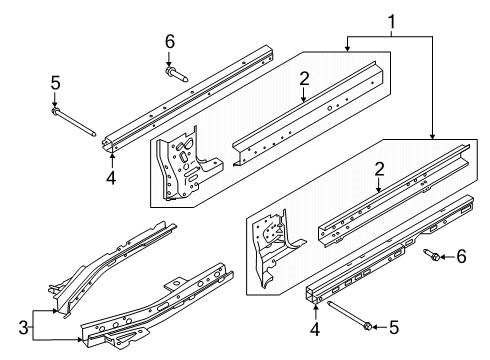 1
6
5
2
4
2
6
3
4
5