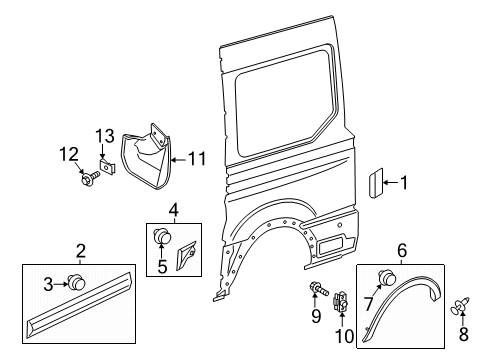 13
12
11
1
4
5
2
3
6
7
9
10
8