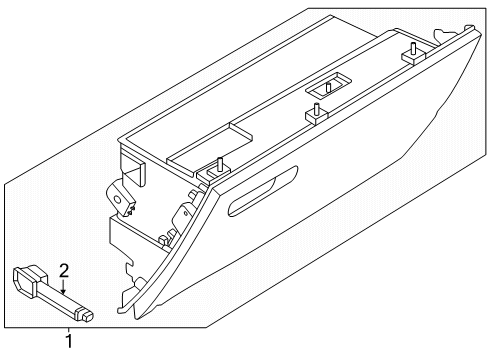 2
1