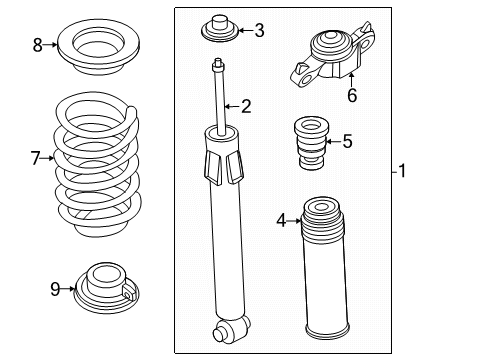 8
3
6
2
7
5
1
4
9