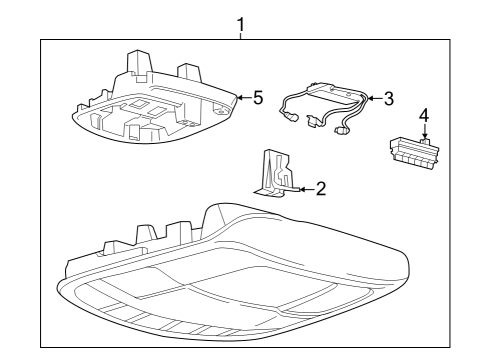 1
5
3
4
2