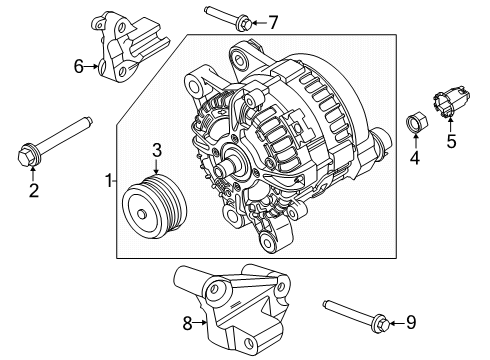 7
6
3
1
2
4
5
8
9