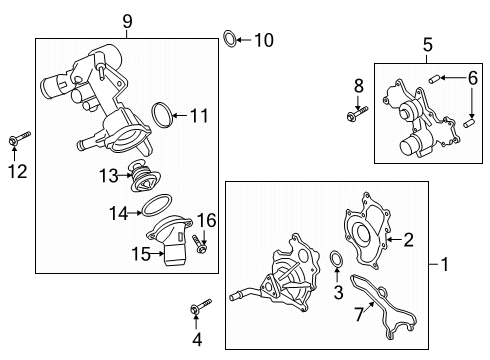 9
10
5
8
6
11
12
13
14
16
15
2
1
3
7
4