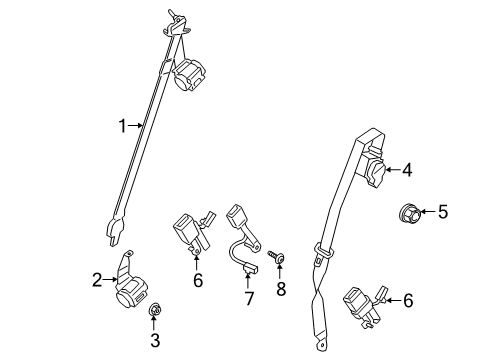 1
4
5
2
6
7
8
6
3