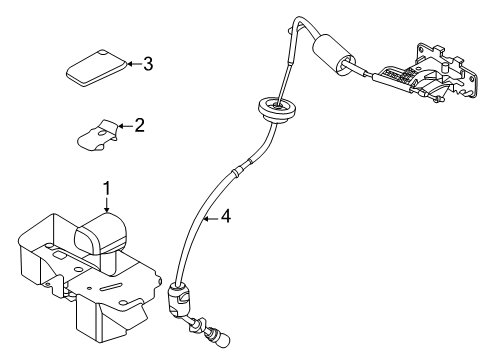 3
2
1
4