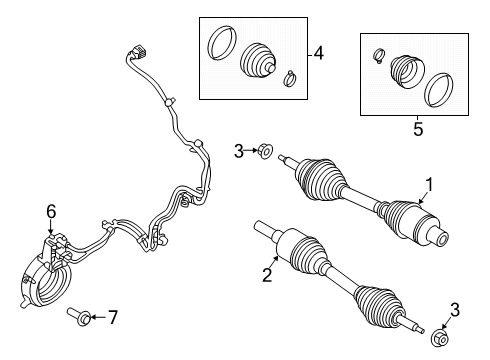 4
5
3
1
6
2
7
3