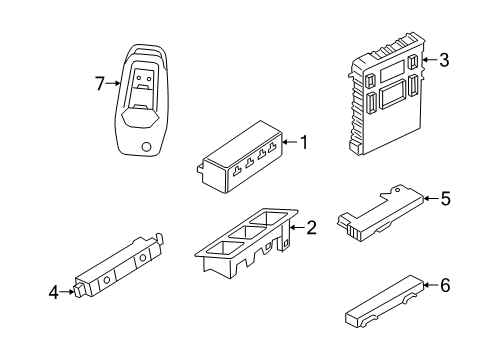 7
3
1
5
2
4
6