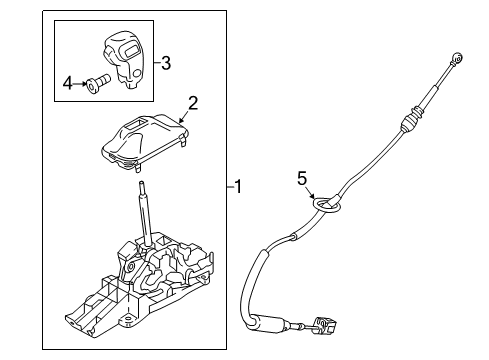 3
4
2
1
5