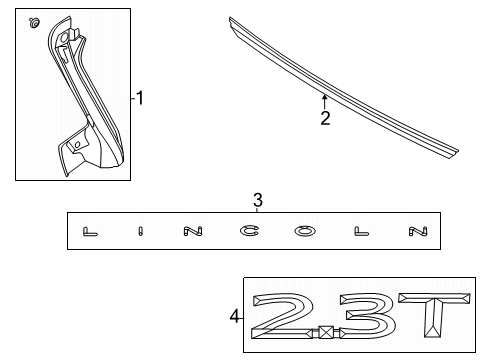 1
2
3
LINCOLN
4
2.3T