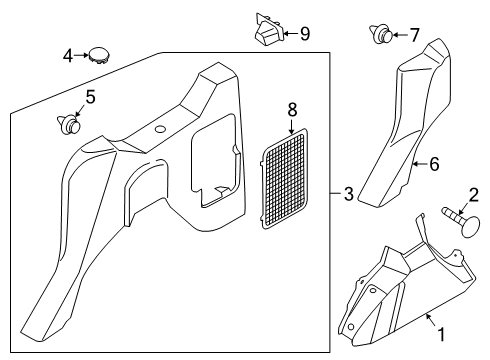 9
7
4
5
8
6
3
2
1