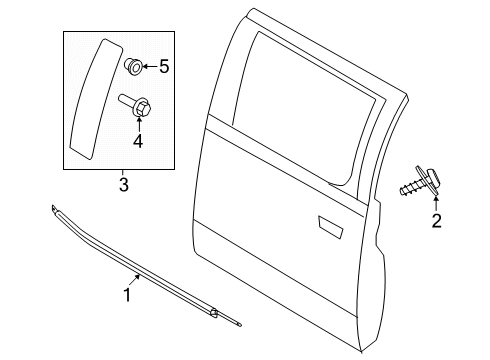 5
4
3
2
1