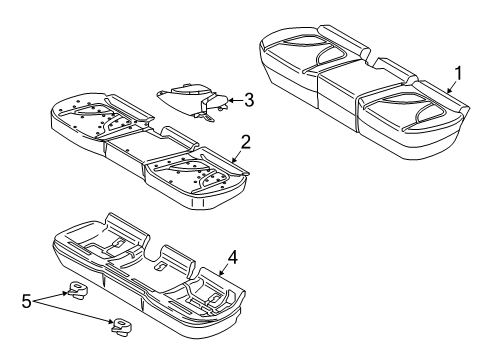 1
3
2
4
5