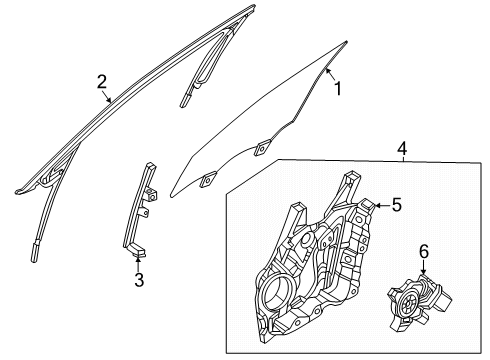 2
1
4
5
3
6