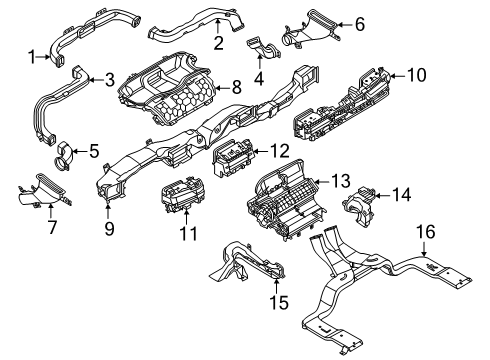 1
2
6
4
3
8
10
5
12
13
14
7
9
11
16
15