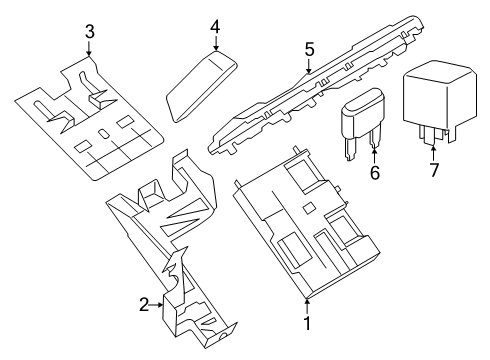 3
4
5
6
7
2
1