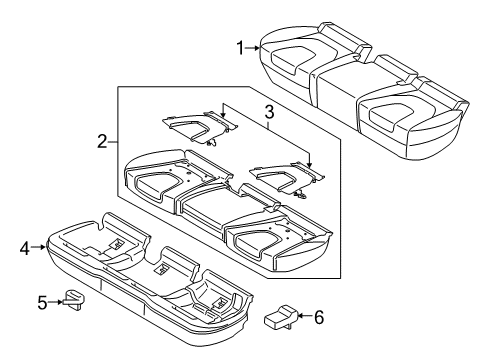 1
2
3
4
5
6