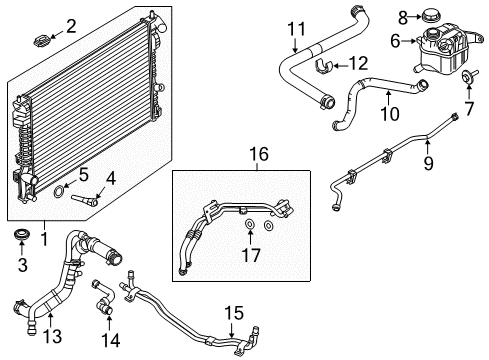 2
11
8
6
12
10
7
9
16
5
4
17
1
3
13
14
15