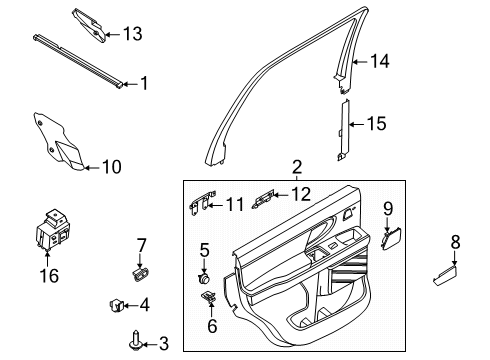 13
1
14
15
10
2
11
12
9
16
7
5
8
4
6
3