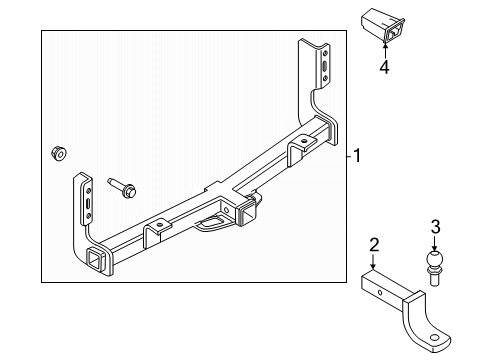 4
1
3
2