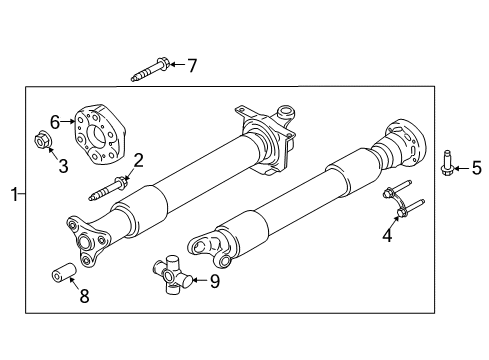 7
6
3
2
1
5
4
8
9