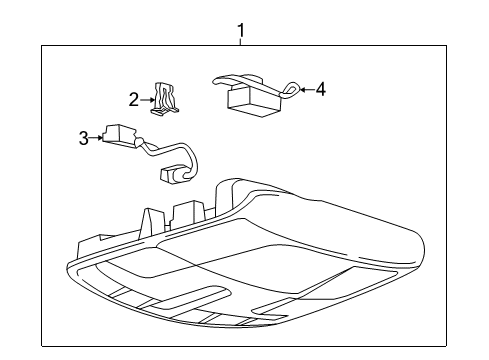 1
2
4
3