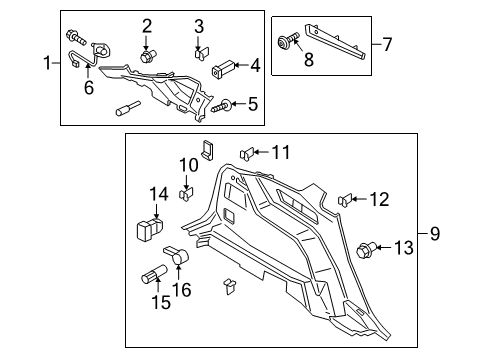 1
2
3
4
5
6
7
8
9
10
11
12
13
14
15
16