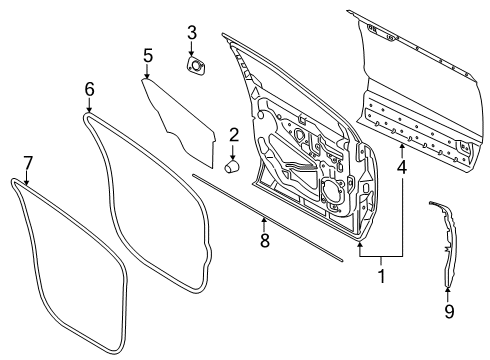 3
5
6
2
7
4
8
1
9