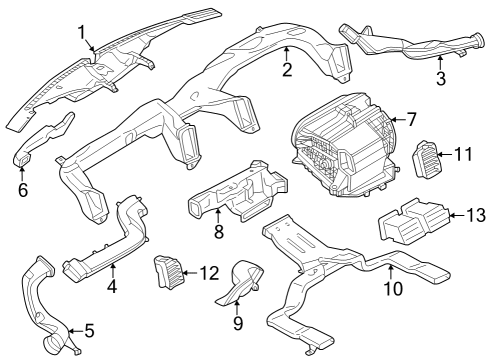 1
2
3
7
11
6
8
13
4
12
10
9
5