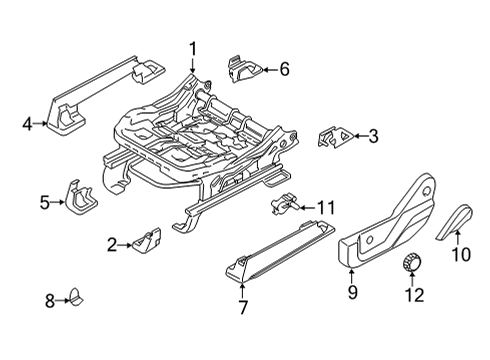 1
6
4
3
5
11
2
10
9
12
8
7