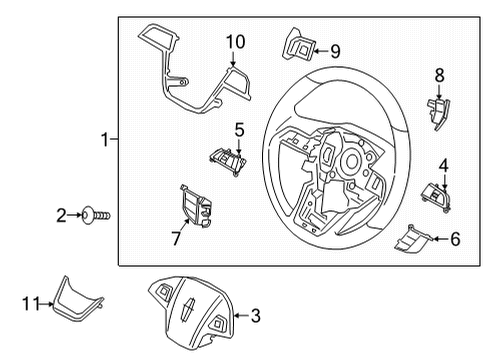 10
9
8
1
5
4
2
7
6
11
3