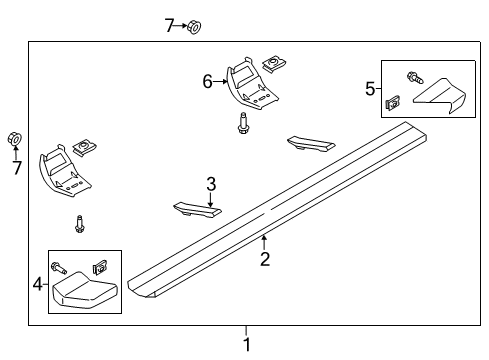 7
6
5
7
3
2
4
1