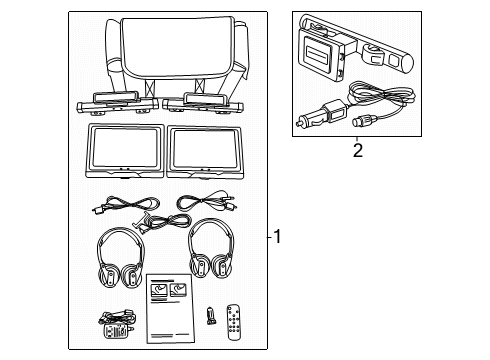 1

2