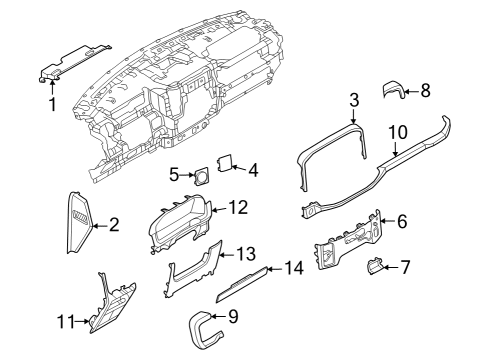 1
8
3
10
5
4
12
2
6
13
14
7
11
9