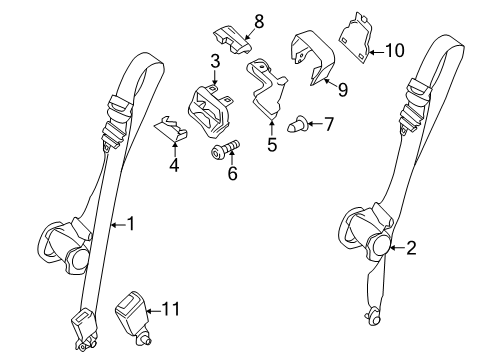 8
10
3
9
7
5
4
6
1
2
11