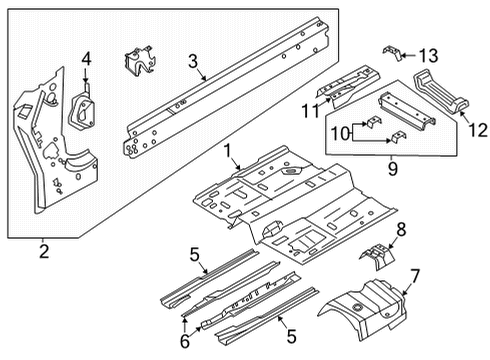 4
3
13
11
12
10
9
1
2
8
5
7
6
5