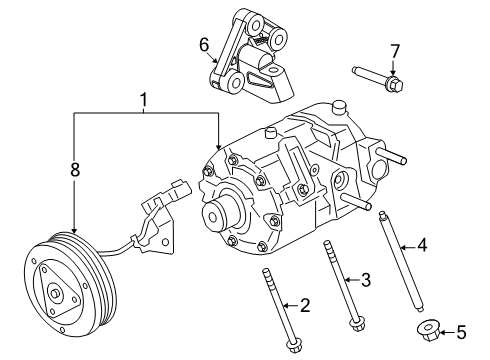 6
7
1
8
4
3
2
5