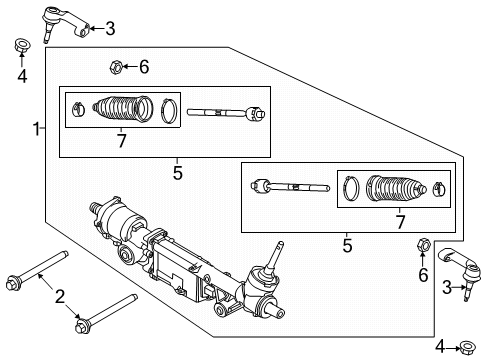 3
4
6
1
7
5
7
5
6
3
2
4