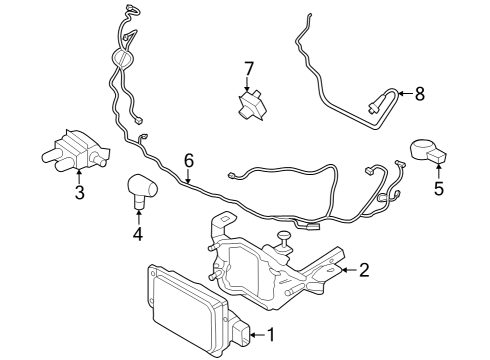 7
8
3
6
5
4
2
1