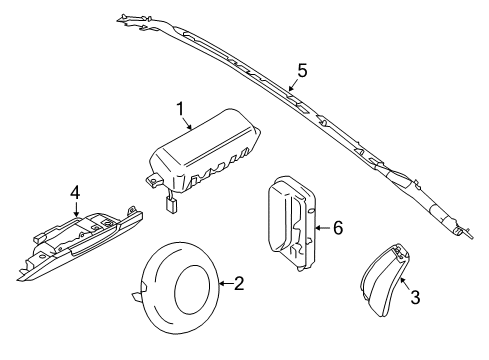 5
1
4
6
2
3