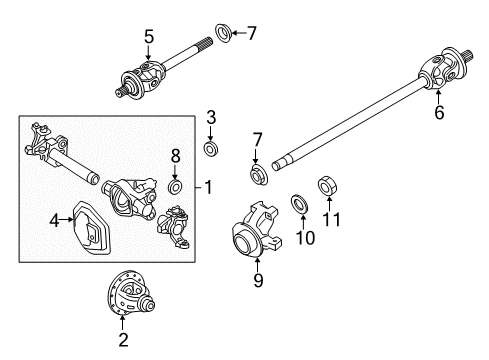 5
7
6
3
7
8
1
4
11
10
9
2