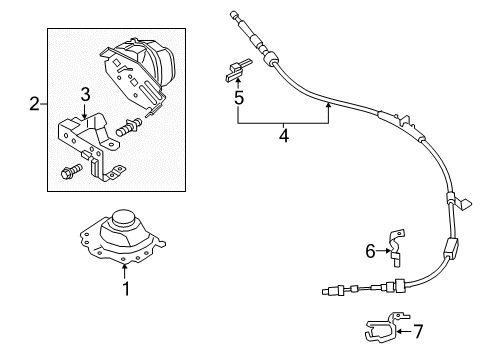 2
3
5
4
1
6
7