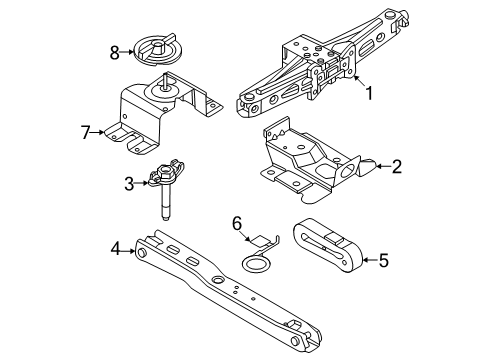 8
1
7
2
3
6
4
5