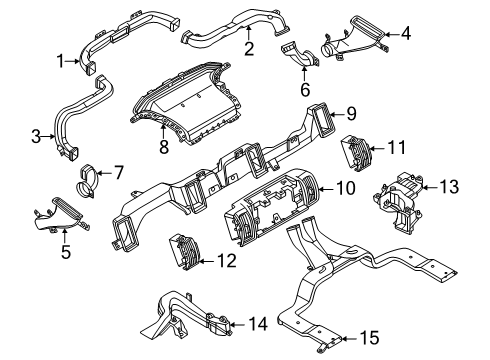 1
2
4
6
3
8
9
11
7
10
13
5
12
14
15