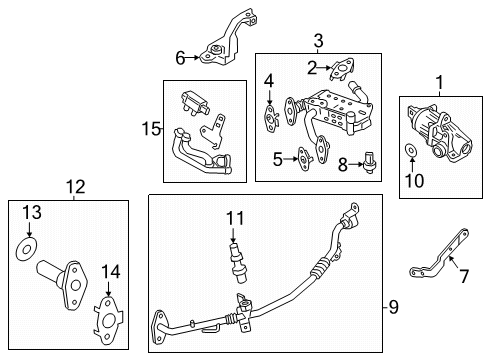 6
3
2
4
1
15
5
8
10
12
13
11
14
7
9